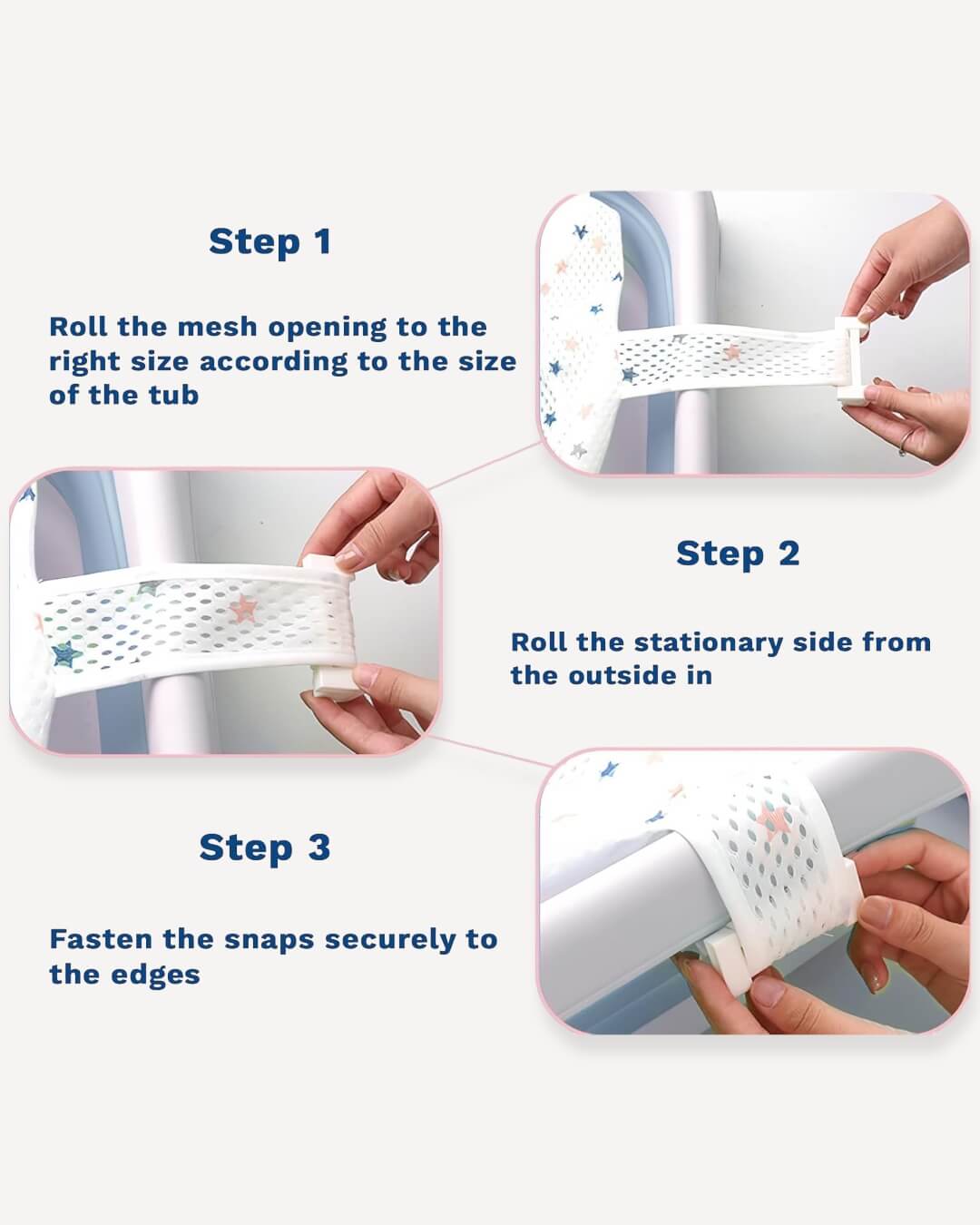 Step 1

Roll the mesh opening to the right size according to the size of the tub

Step 2

Roll the stationary side from the outside in

Step 3

Fasten the snaps securely to the edges