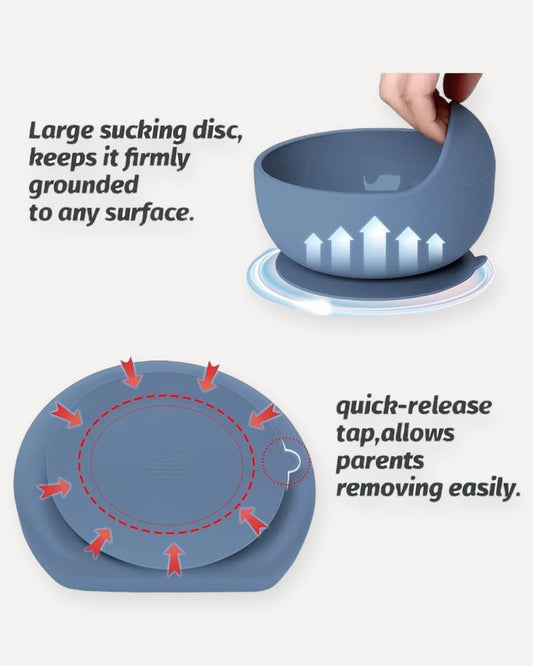 Large sucking disc, keeps it firmly grounded to any surface.

quick-release tap,allows parents removing easily.