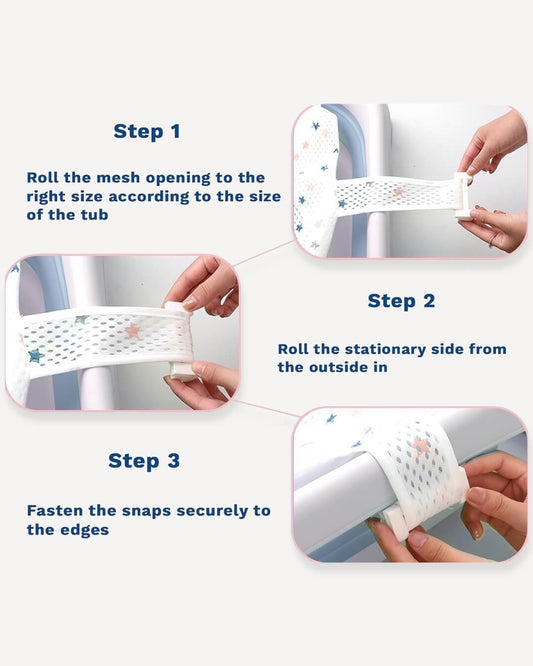 Step 1

Roll the mesh opening to the right size according to the size of the tub

Step 2

Roll the stationary side from the outside in

Step 3

Fasten the snaps securely to the edges